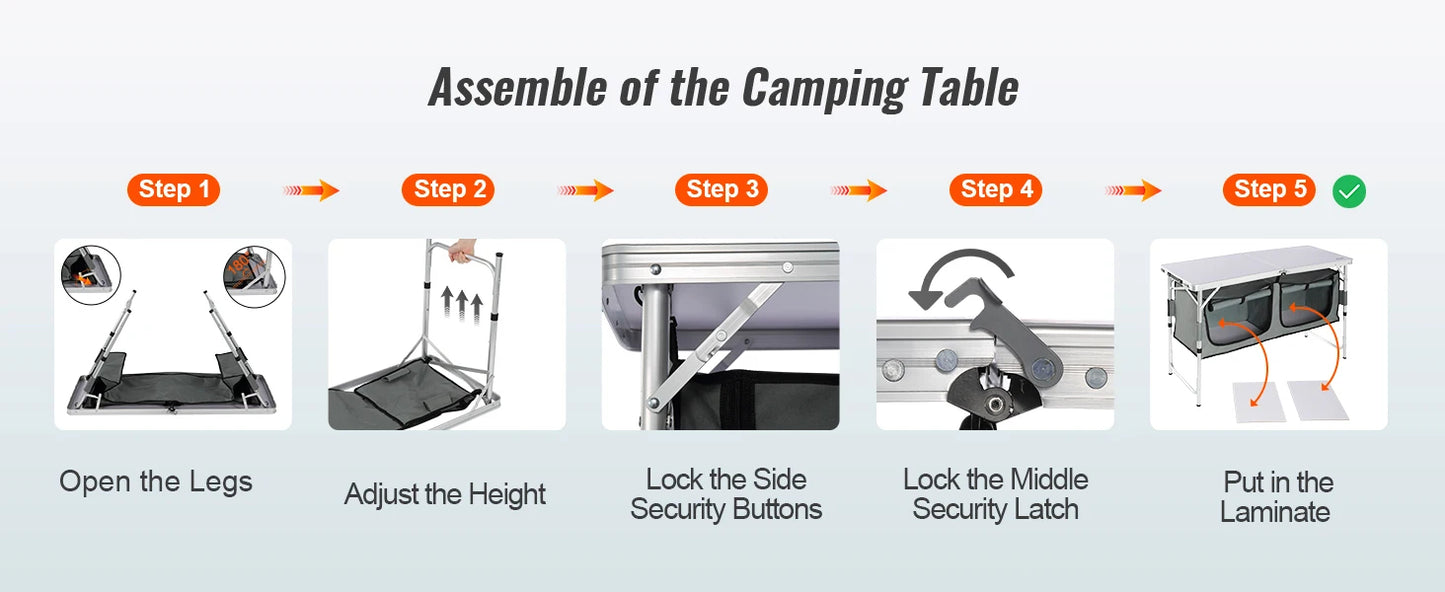 Assemble of the Camping Table

Step 1

Step 2

Step 3

Step 4

Step 5

180°

Open the Legs

Adjust the Height

Lock the Side Security Buttons

Lock the Middle Security Latch

Put in the Laminate