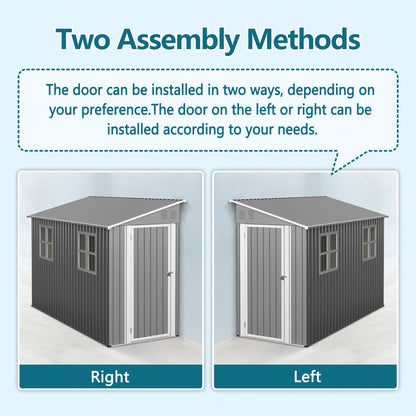 Two Assembly Methods

The door can be installed in two ways, depending on your preference.The door on the left or right can be installed according to your needs.

Right

Left