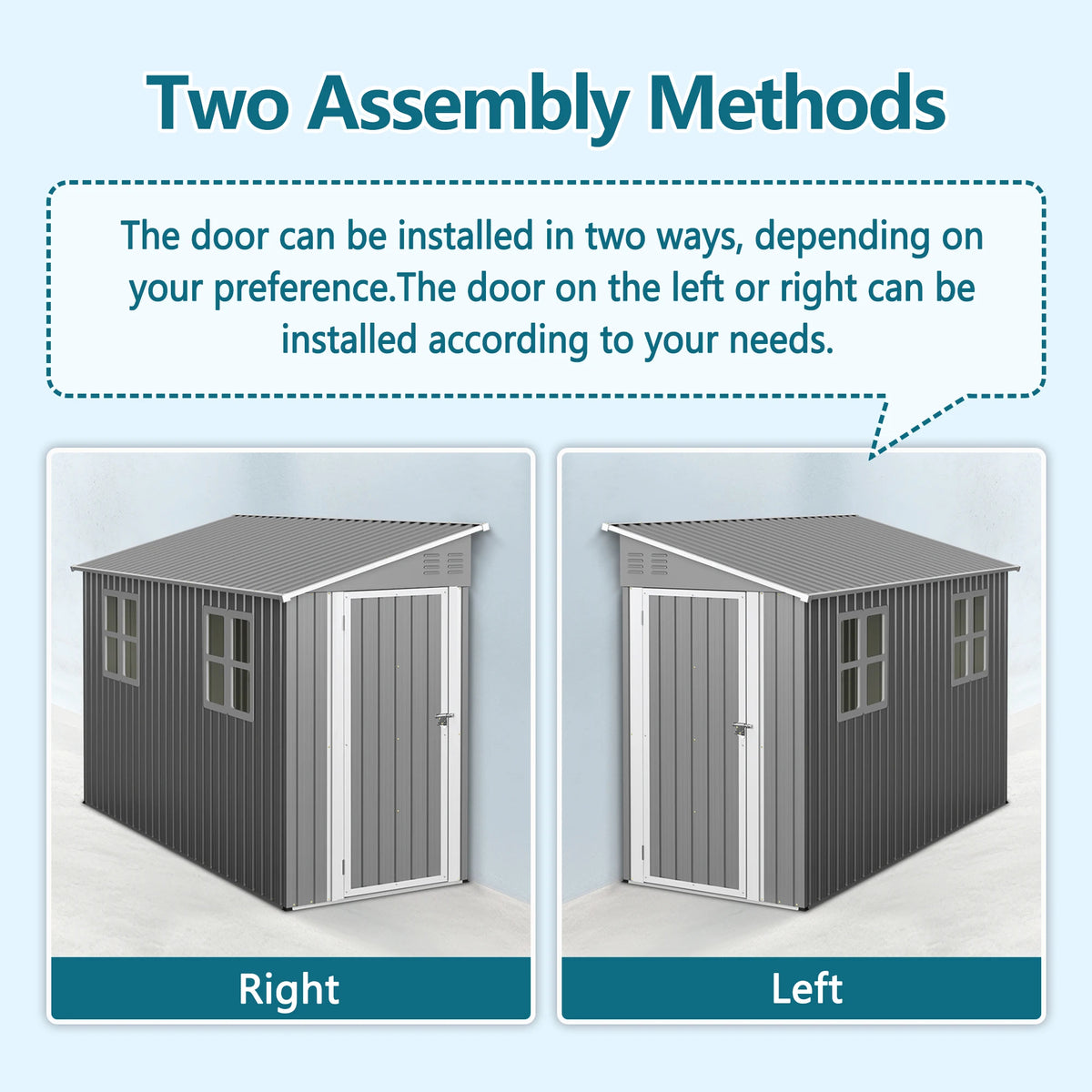 Two Assembly Methods

The door can be installed in two ways, depending on your preference.The door on the left or right can be installed according to your needs.

Right

Left