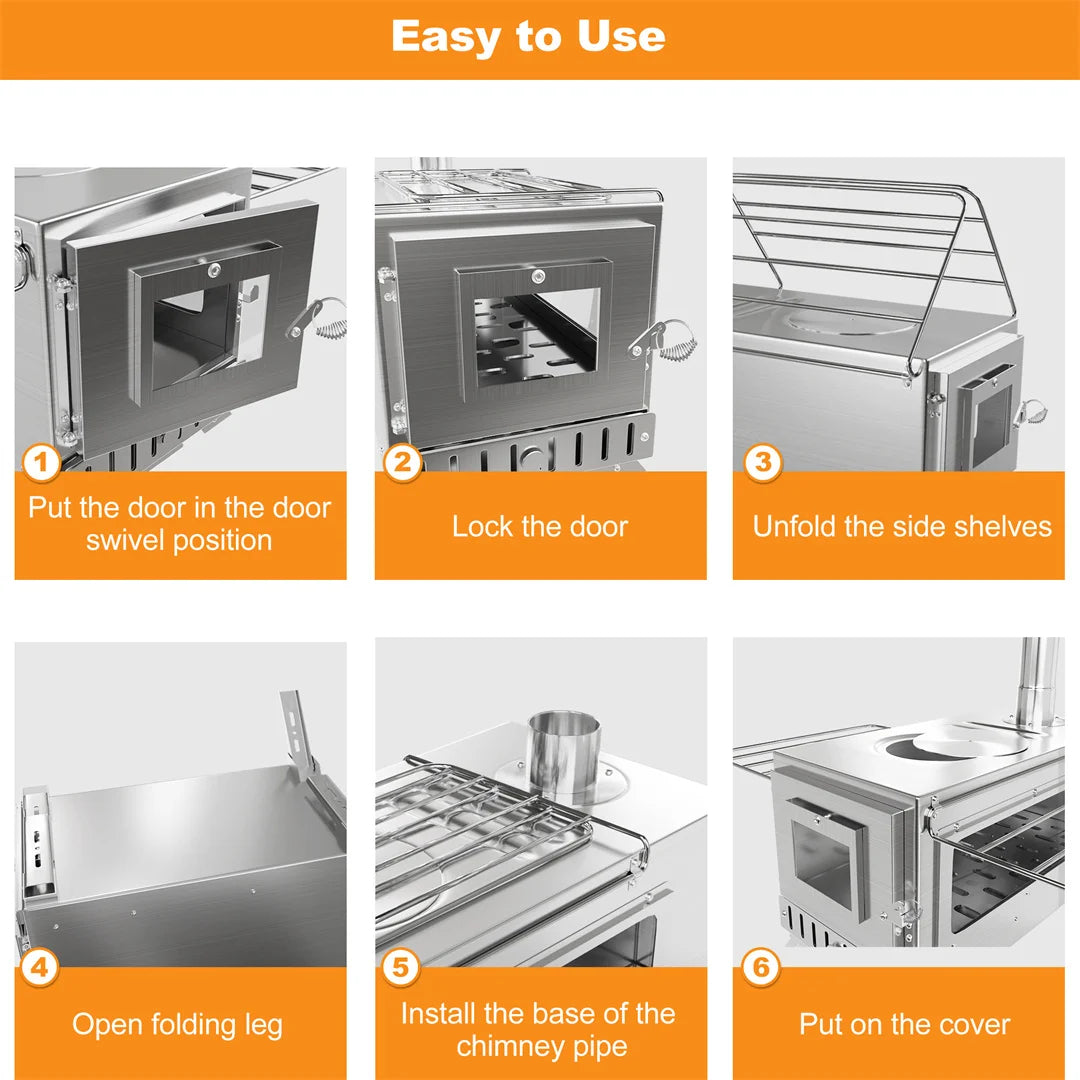 Easy to Use

1
Put the door in the door swivel position

2
Lock the door

3
Unfold the side shelves

4
Open folding leg

5
Install the base of the chimney pipe

6
Put on the cover