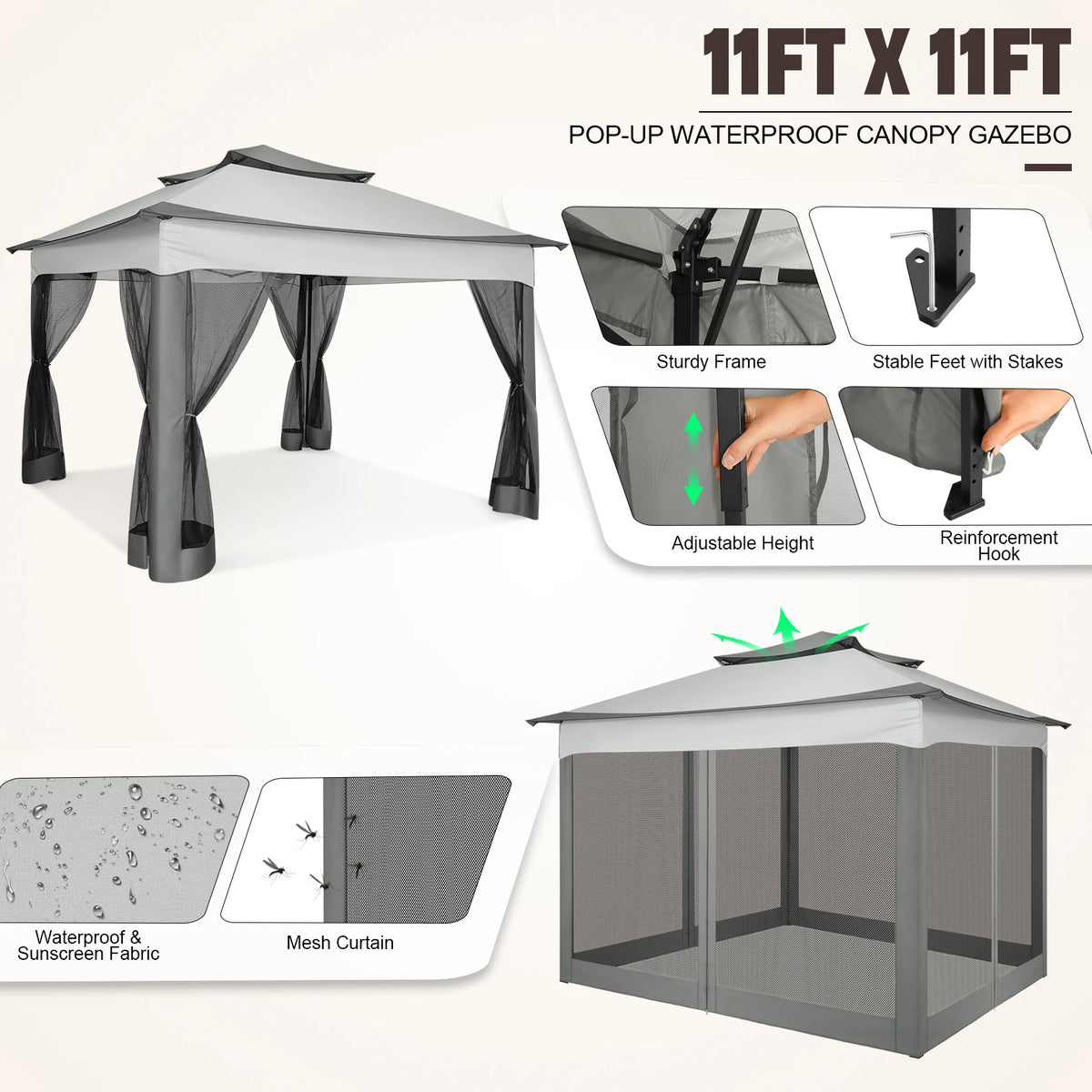 11FT X 11FT

POP-UP WATERPROOF CANOPY GAZEBO

Sturdy Frame

Stable Feet with Stakes

Adjustable Height

Reinforcement Hook

Waterproof & Sunscreen Fabric

Mesh Curtain