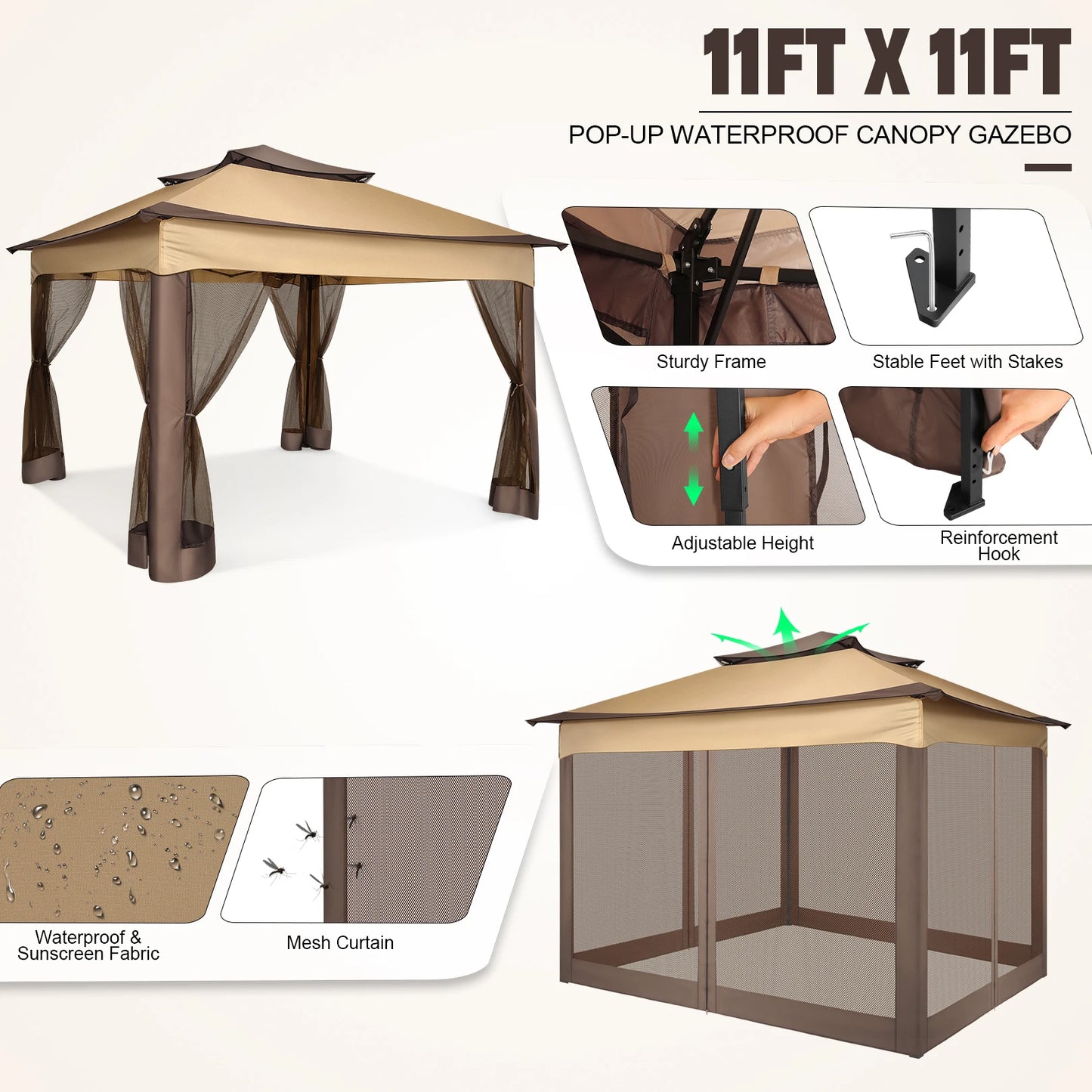 11FT X 11FT

POP-UP WATERPROOF CANOPY GAZEBO

Sturdy Frame

Stable Feet with Stakes

Adjustable Height

Reinforcement Hook

Waterproof & Sunscreen Fabric

Mesh Curtain