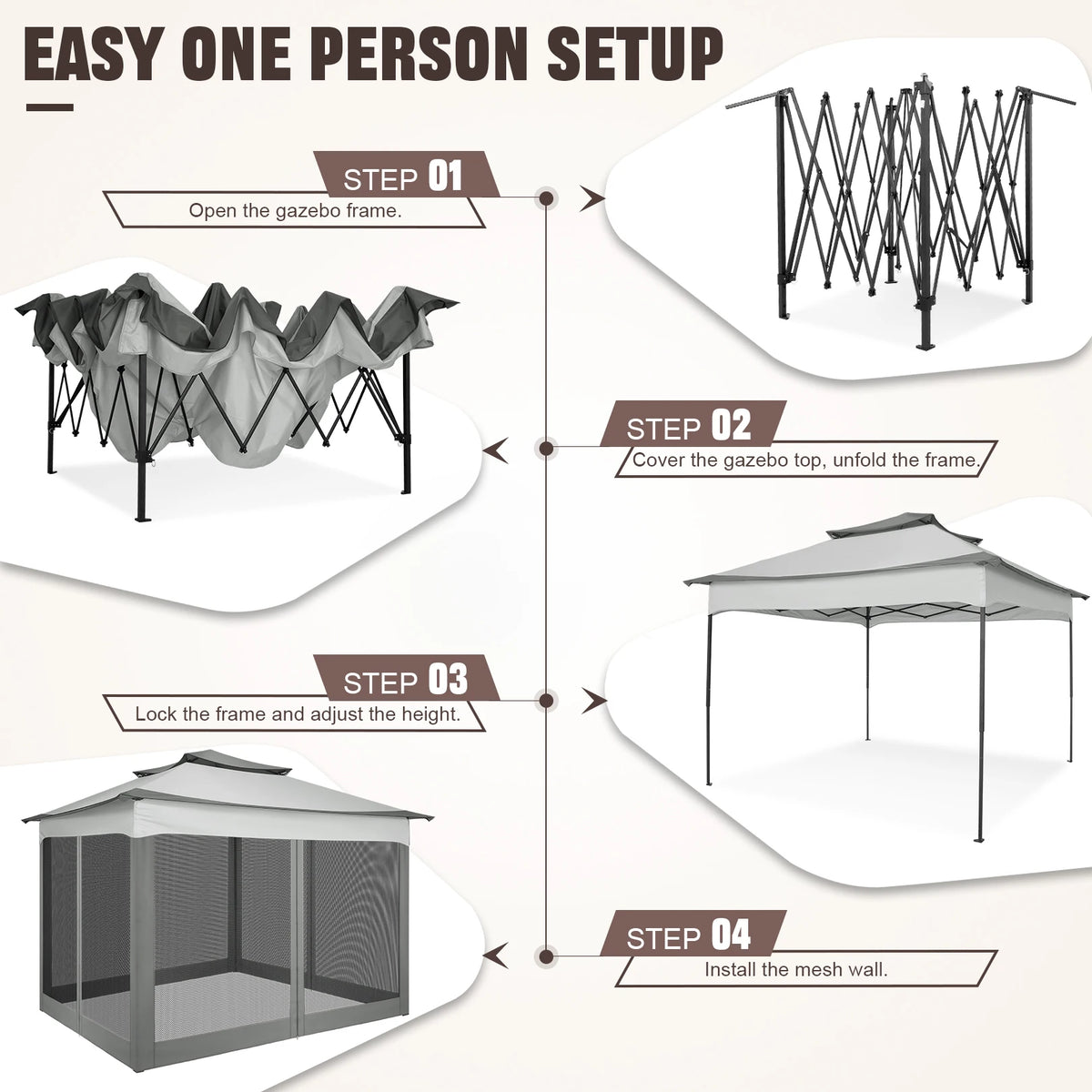 EASY ONE PERSON SETUP

STEP 01
Open the gazebo frame.

STEP 02
Cover the gazebo top, unfold the frame.

STEP 03
Lock the frame and adjust the height.

STEP 04
Install the mesh wall.