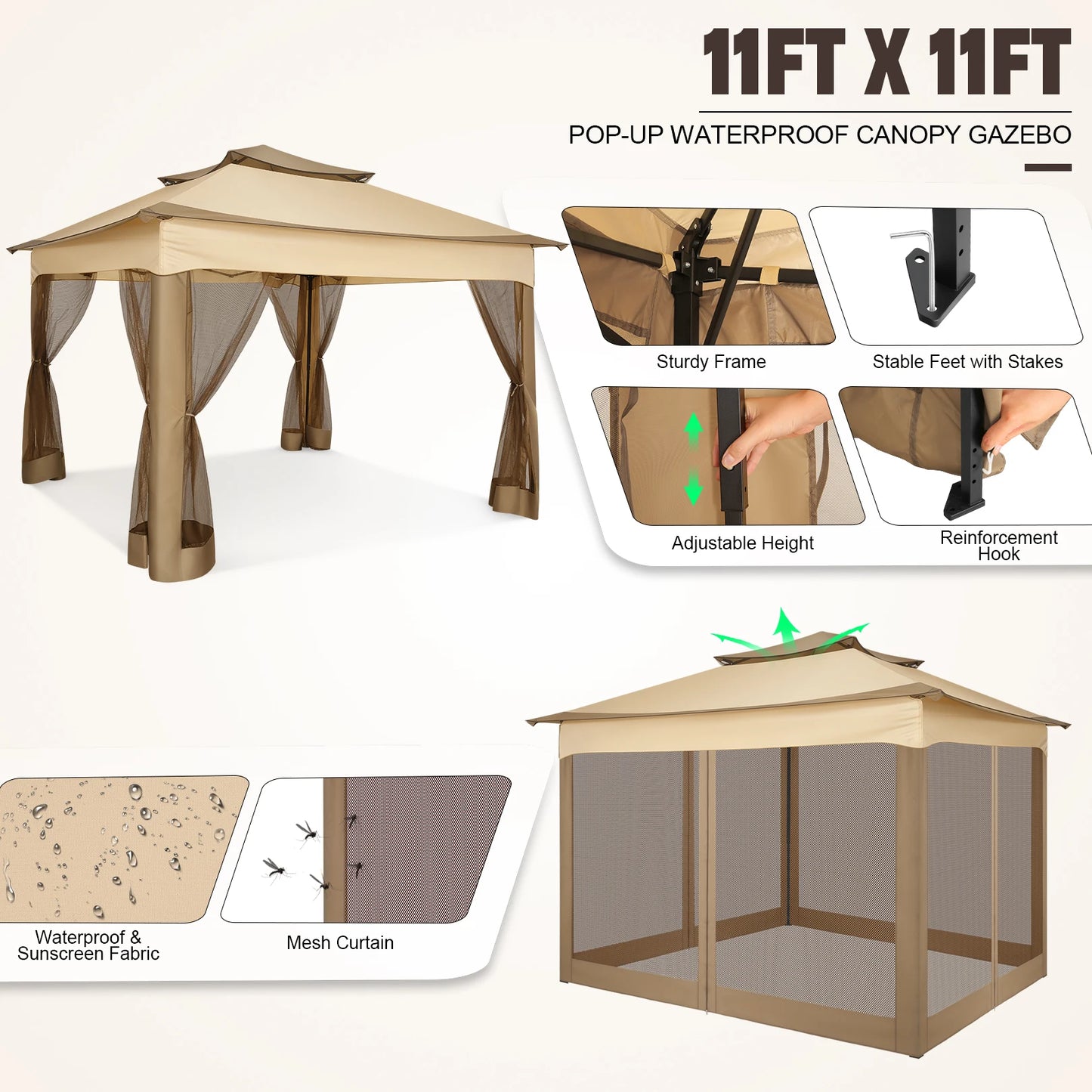 11FT X 11FT

POP-UP WATERPROOF CANOPY GAZEBO

Sturdy Frame

Stable Feet with Stakes

Adjustable Height

Reinforcement Hook

Waterproof & Sunscreen Fabric

Mesh Curtain