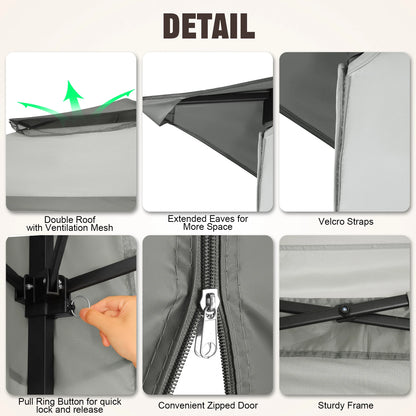 DETAIL

Double Roof with Ventilation Mesh

Extended Eaves for More Space

Velcro Straps

Pull Ring Button for quick lock and release

Convenient Zipped Door

Sturdy Frame