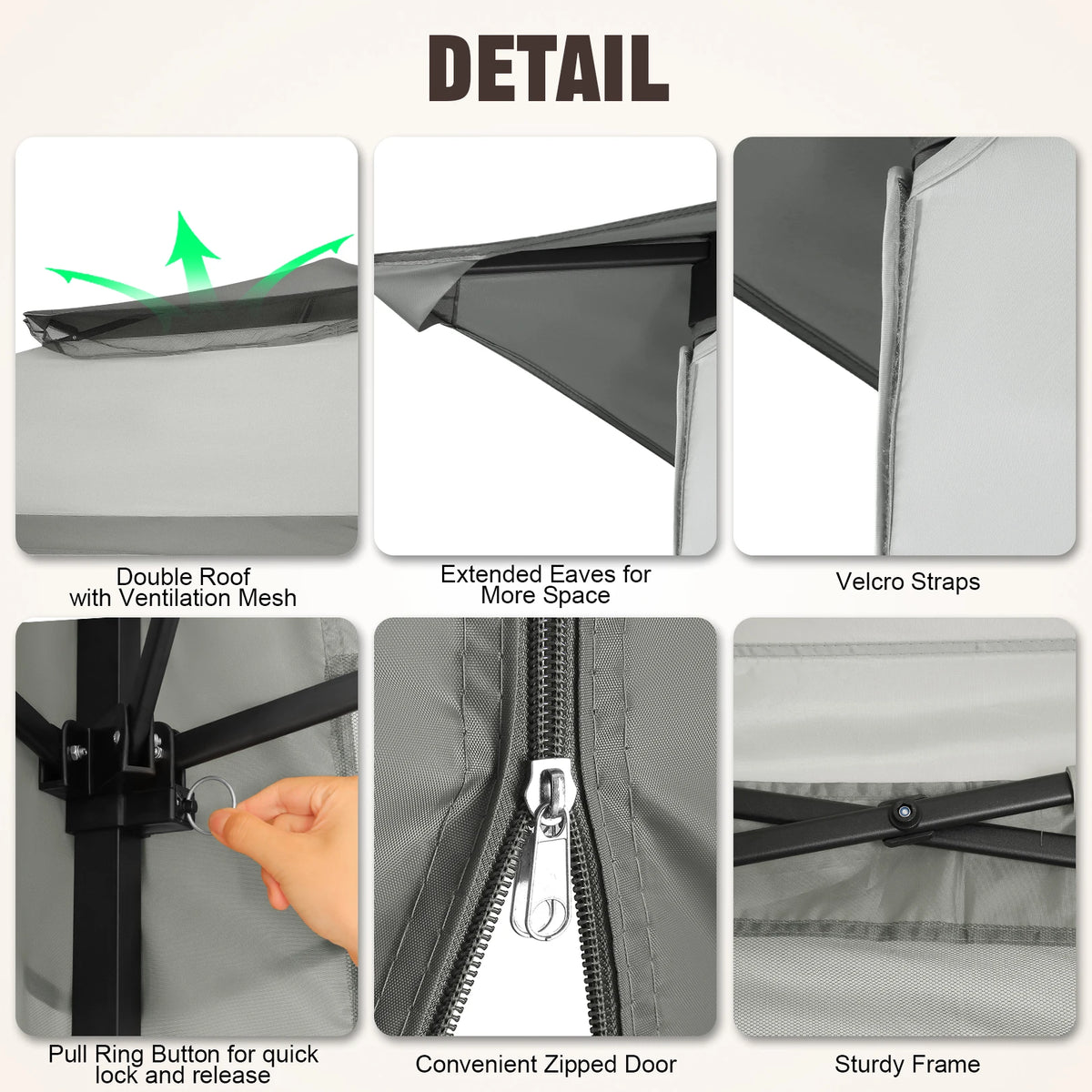 DETAIL

Double Roof with Ventilation Mesh

Extended Eaves for More Space

Velcro Straps

Pull Ring Button for quick lock and release

Convenient Zipped Door

Sturdy Frame