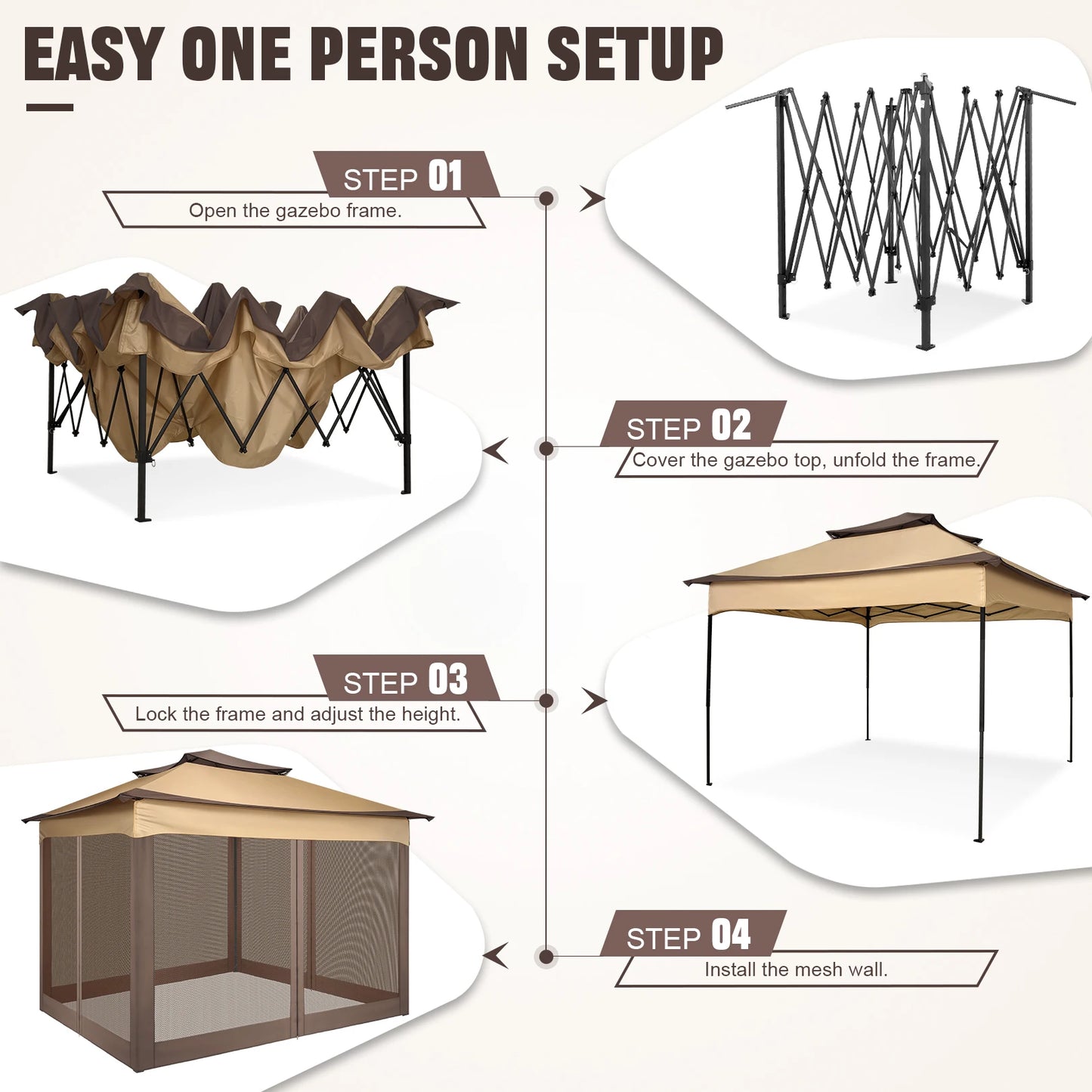 EASY ONE PERSON SETUP

STEP 01
Open the gazebo frame.

STEP 02
Cover the gazebo top, unfold the frame.

STEP 03
Lock the frame and adjust the height.

STEP 04
Install the mesh wall.