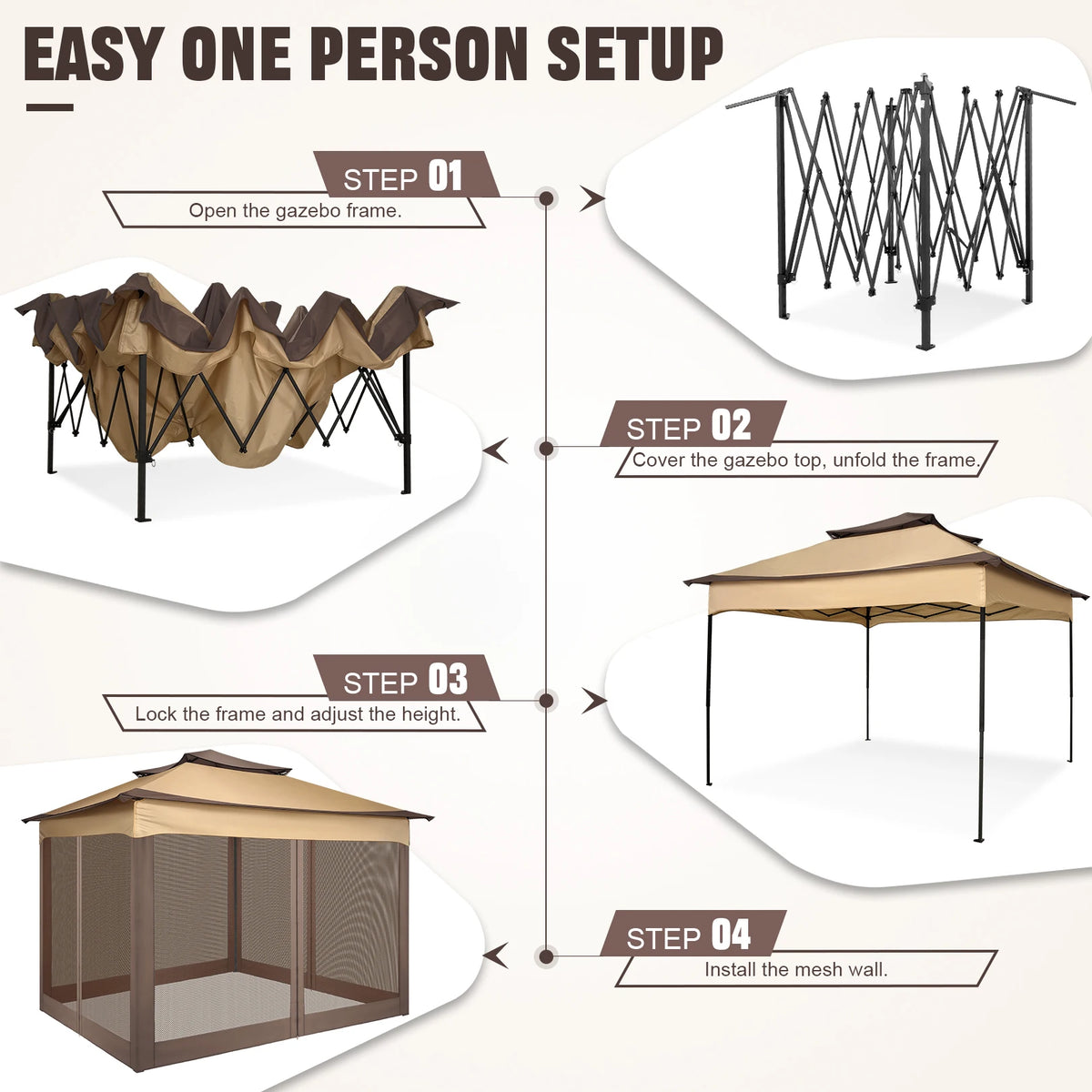 EASY ONE PERSON SETUP

STEP 01
Open the gazebo frame.

STEP 02
Cover the gazebo top, unfold the frame.

STEP 03
Lock the frame and adjust the height.

STEP 04
Install the mesh wall.